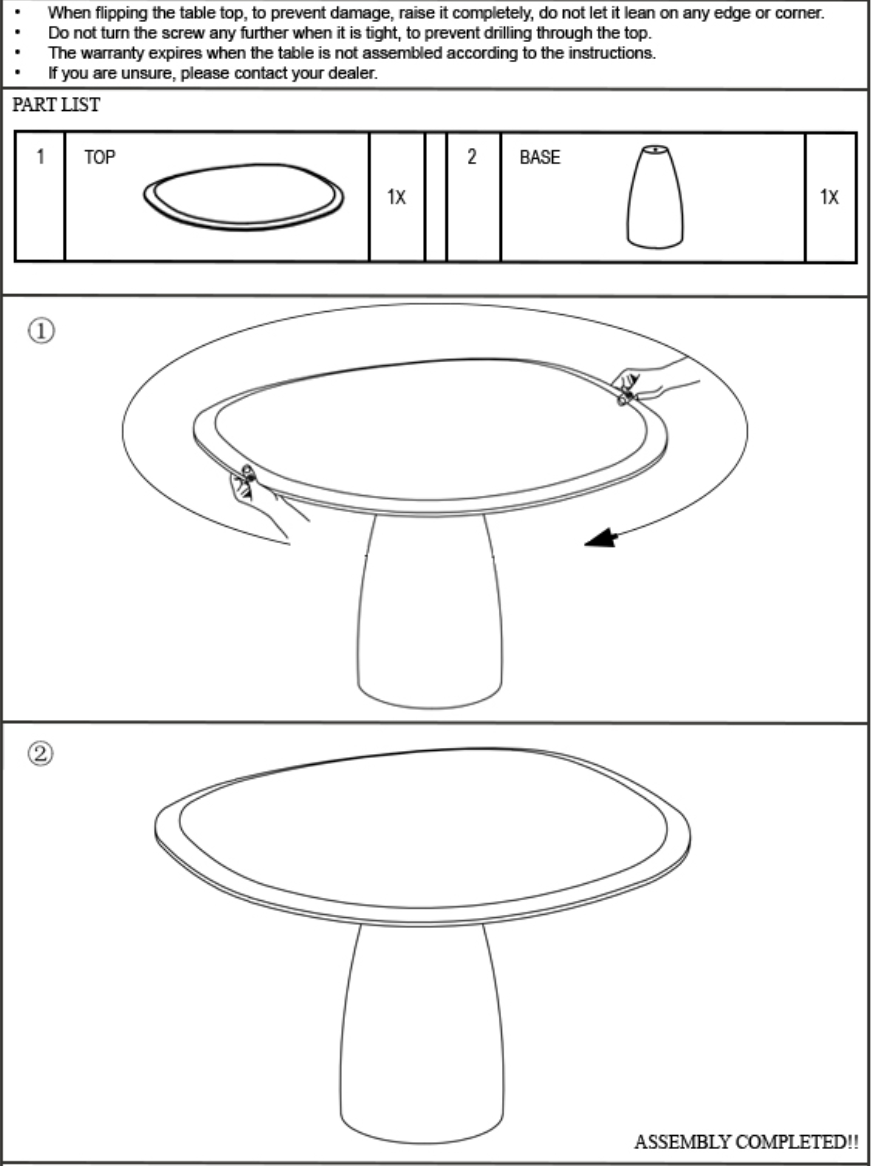 • When flipping the table top, to prevent damage, raise it completely, do not let it lean on any edge or corner.
• Do not turn the screw any further when it is tight, to prevent drilling through the top.
• The warranty expires when the table is not assembled according to the instructions.
• If you are unsure, please contact your dealer.

PART LIST

| 1 | TOP | 1X | | 2 | BASE | 1X |
|---|---|---|---|---|---|---|

①

②

ASSEMBLY COMPLETED!!