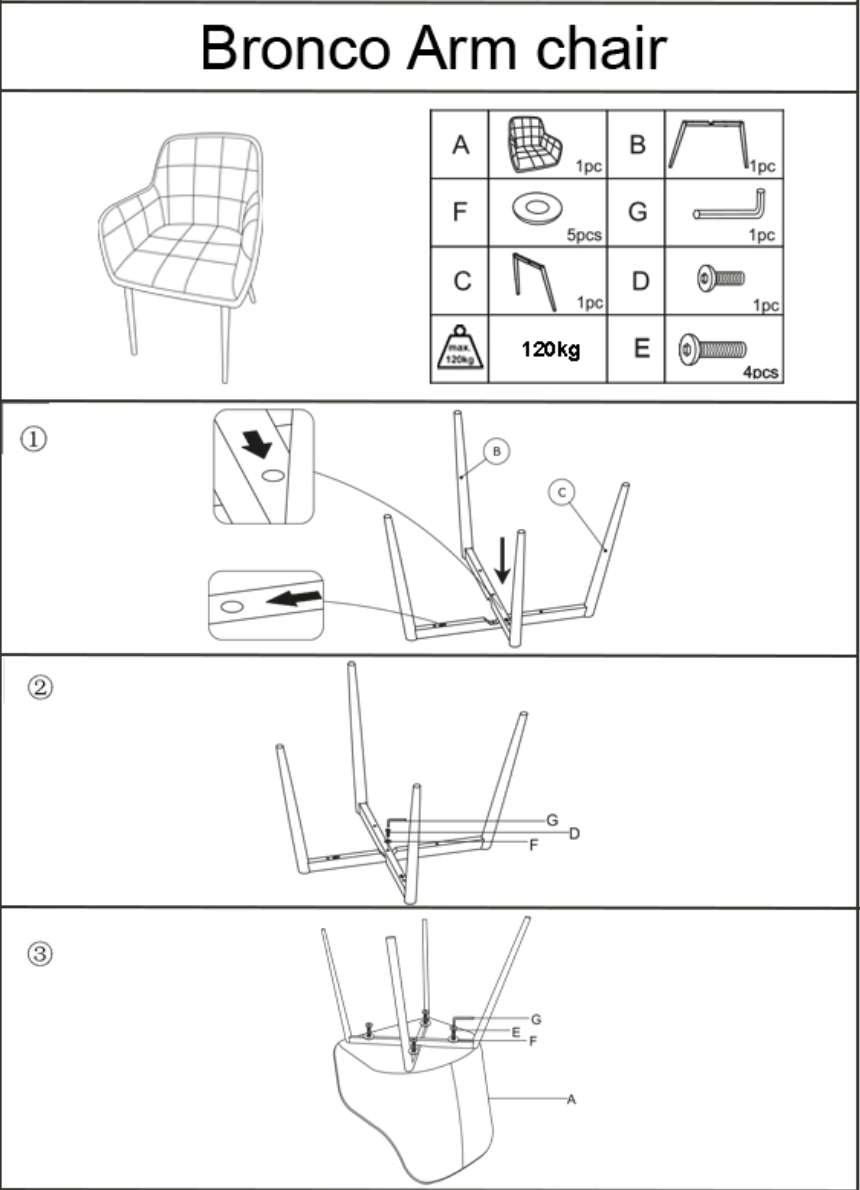 Bronco Arm chair

| A | 1pc | B | 1pc |
|---|---|---|---|
| F | 5pcs | G | 1pc |
| C | 1pc | D | 1pc |
| max. 120kg | 120kg | E | 4pcs |

①

B

C

②

G

D

F

③

G

E

F

A